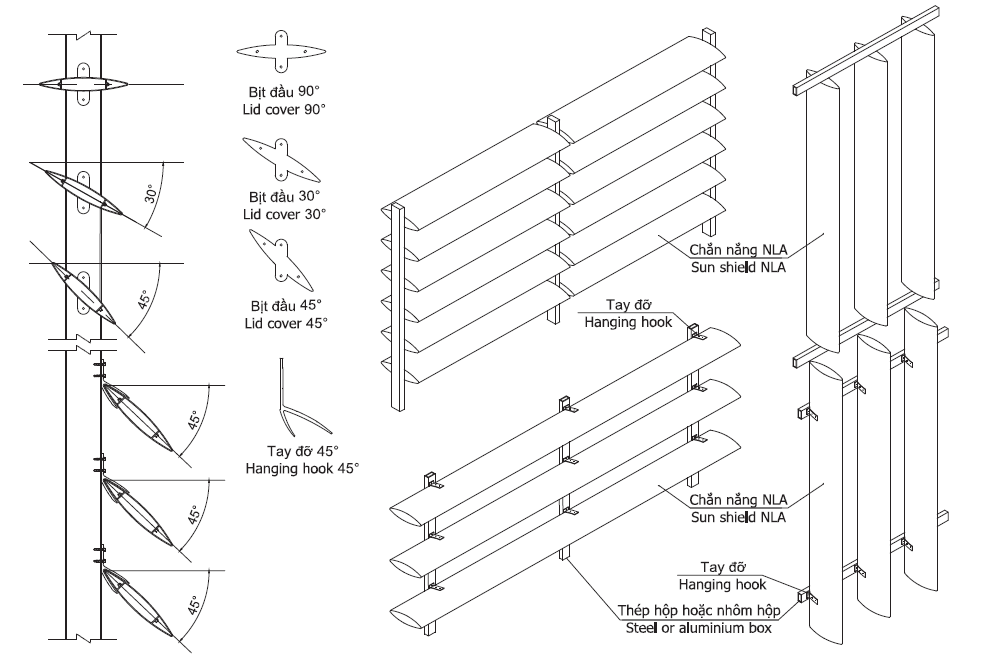 30°

45°

45°

45°

45°

Bịt đầu 90°
Lid cover 90°

Bịt đầu 30°
Lid cover 30°

Bịt đầu 45°
Lid cover 45°

Tay đỡ 45°
Hanging hook 45°

Chắn nắng NLA
Sun shield NLA

Tay đỡ
Hanging hook

Chắn nắng NLA
Sun shield NLA

Tay đỡ
Hanging hook

Thép hộp hoặc nhôm hộp
Steel or aluminium box